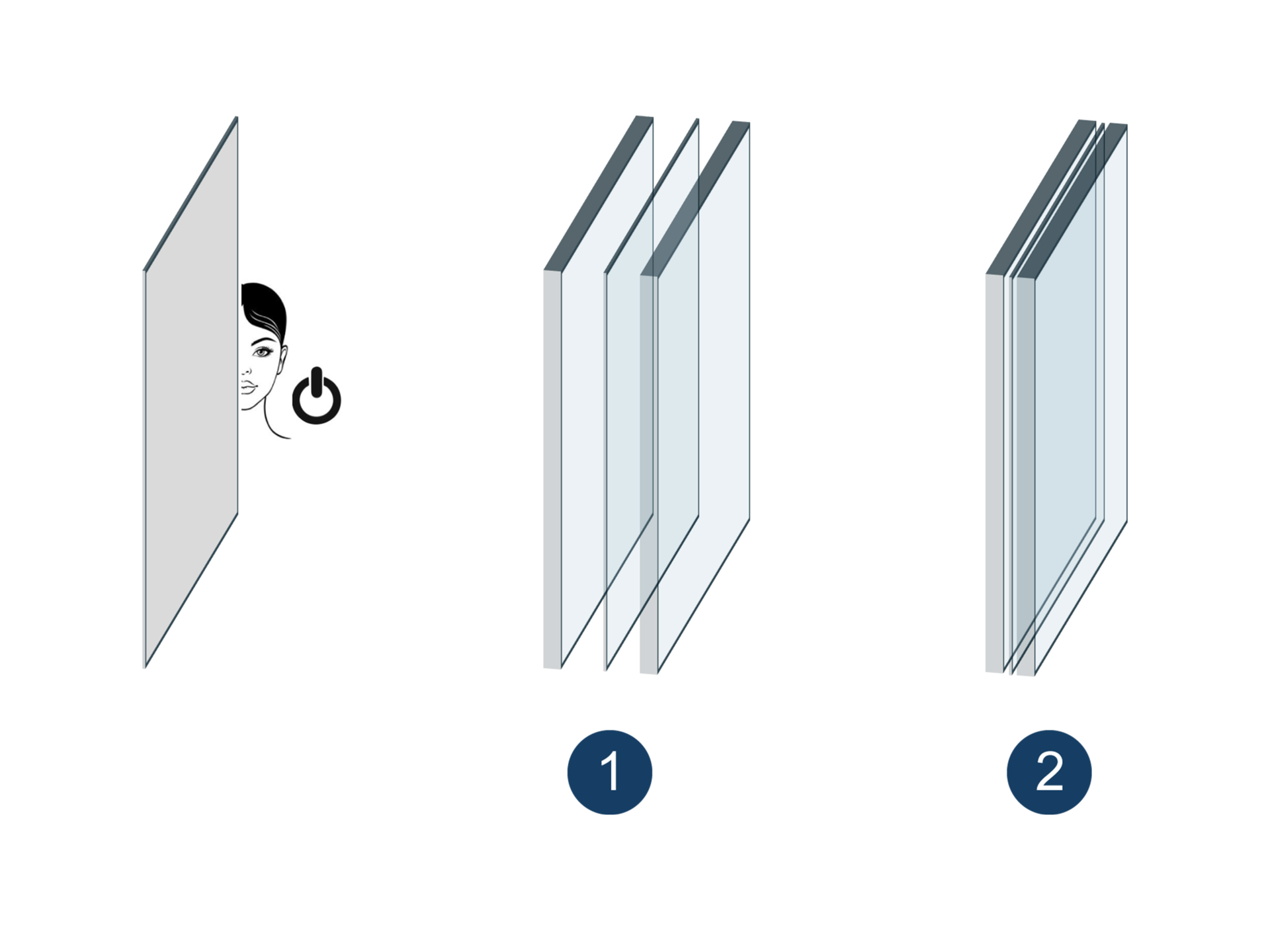 1

2